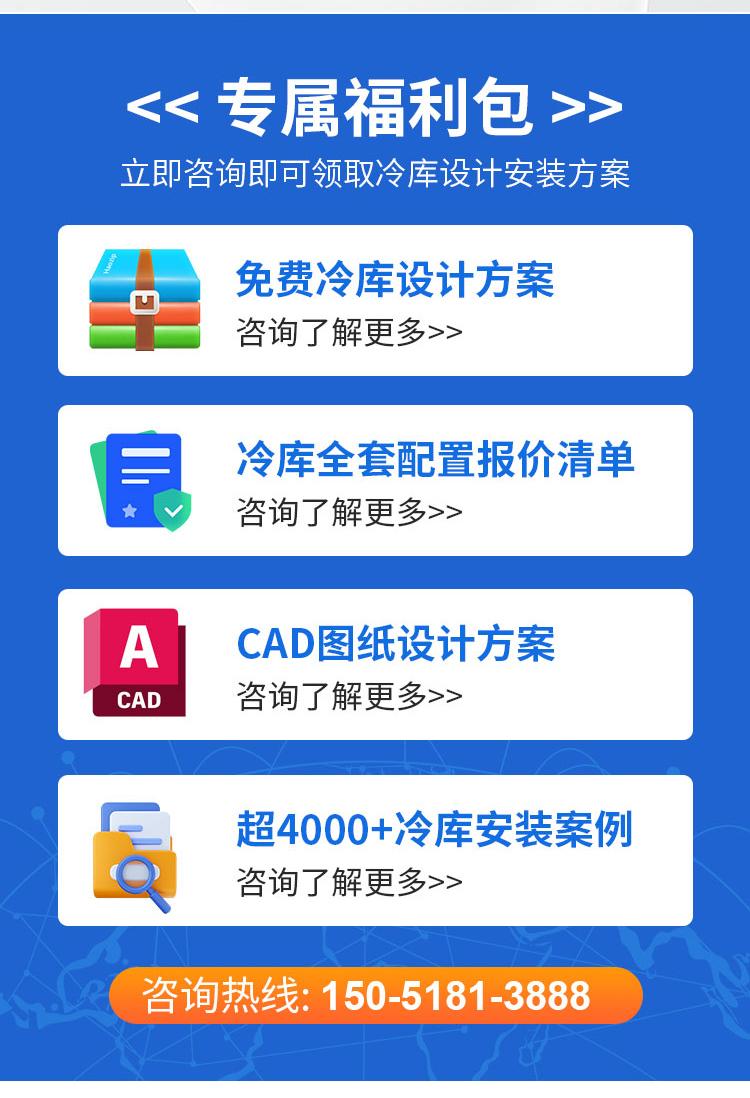 << 专属福利包 >>
立即咨询即可领取冷库设计安装方案

免费冷库设计方案
咨询了解更多>>

冷库全套配置报价清单
咨询了解更多>>

A
CAD
CAD图纸设计方案
咨询了解更多>>

超4000+冷库安装案例
咨询了解更多>>

咨询热线: 150-5181-3888