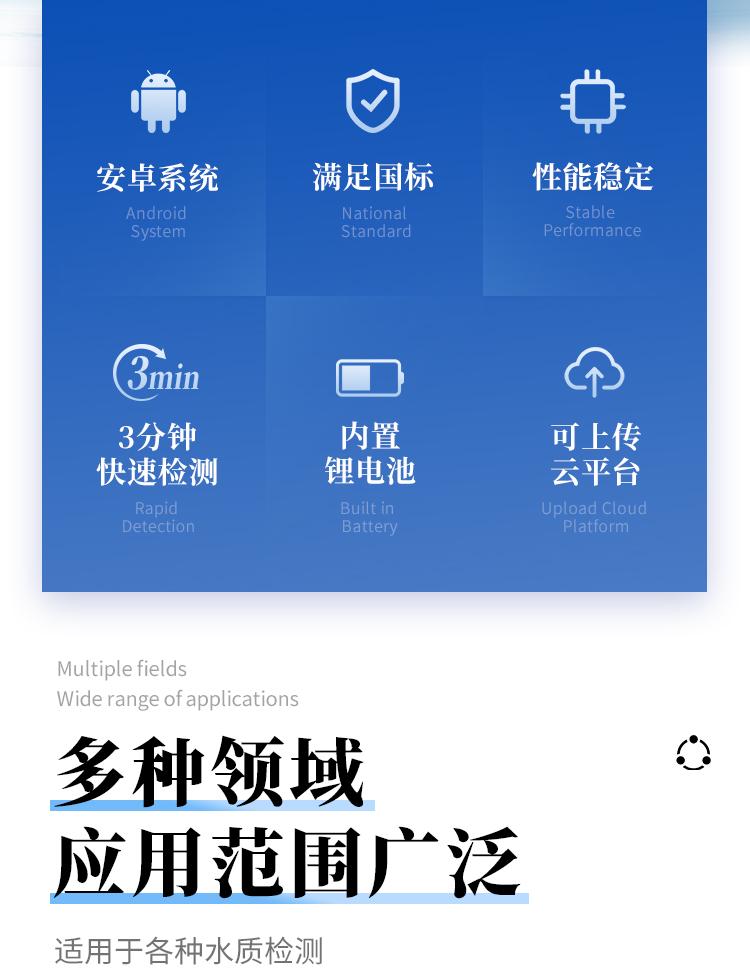 安卓系统
Android
System

满足国标
National
Standard

性能稳定
Stable
Performance

3min

3分钟
快速检测
Rapid
Detection

内置
锂电池
Built in
Battery

可上传
云平台
Upload Cloud
Platform

Multiple fields
Wide range of applications

多种领域
应用范围广泛

适用于各种水质检测