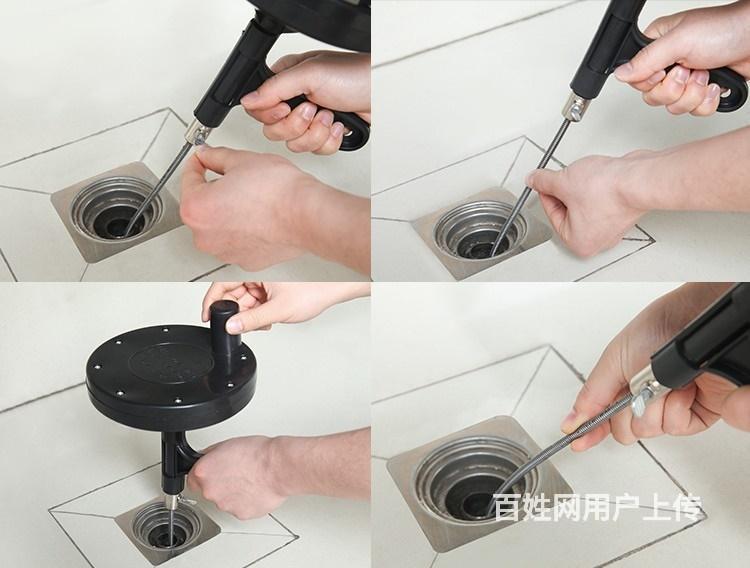 百姓网用户上传