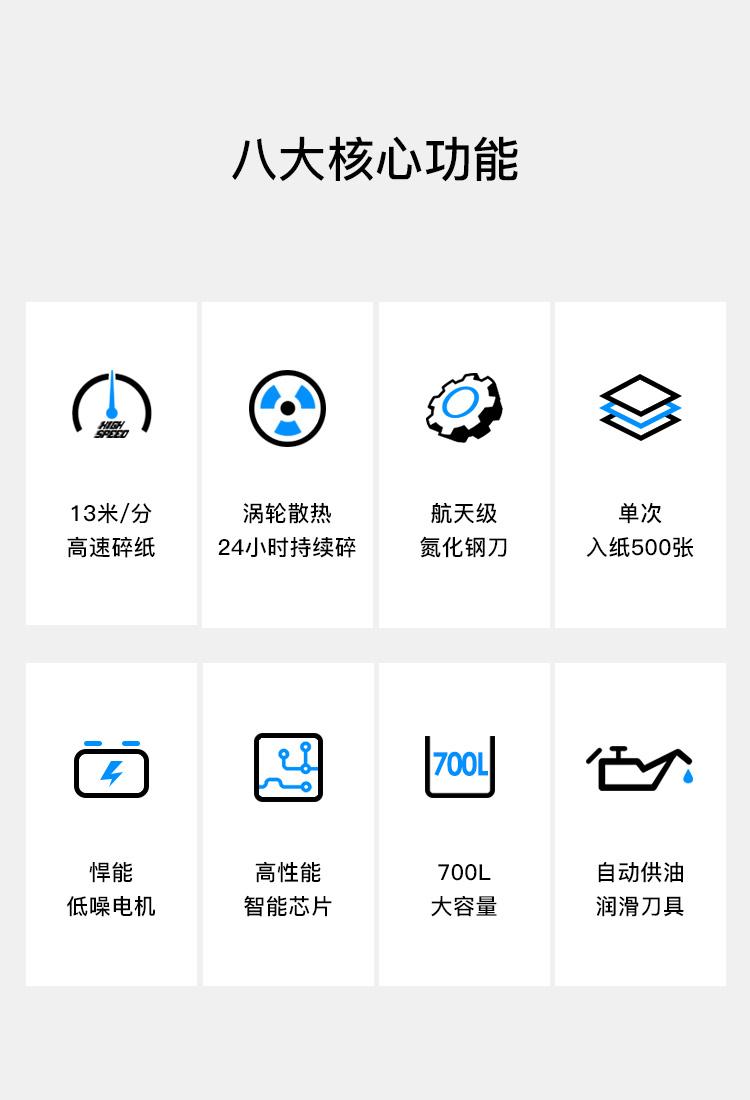 八大核心功能

HIGH SPEED

13米/分
高速碎纸

涡轮散热
24小时持续碎

航天级
氮化钢刀

单次
入纸500张

悍能
低噪电机

高性能
智能芯片

700L

700L
大容量

自动供油
润滑刀具