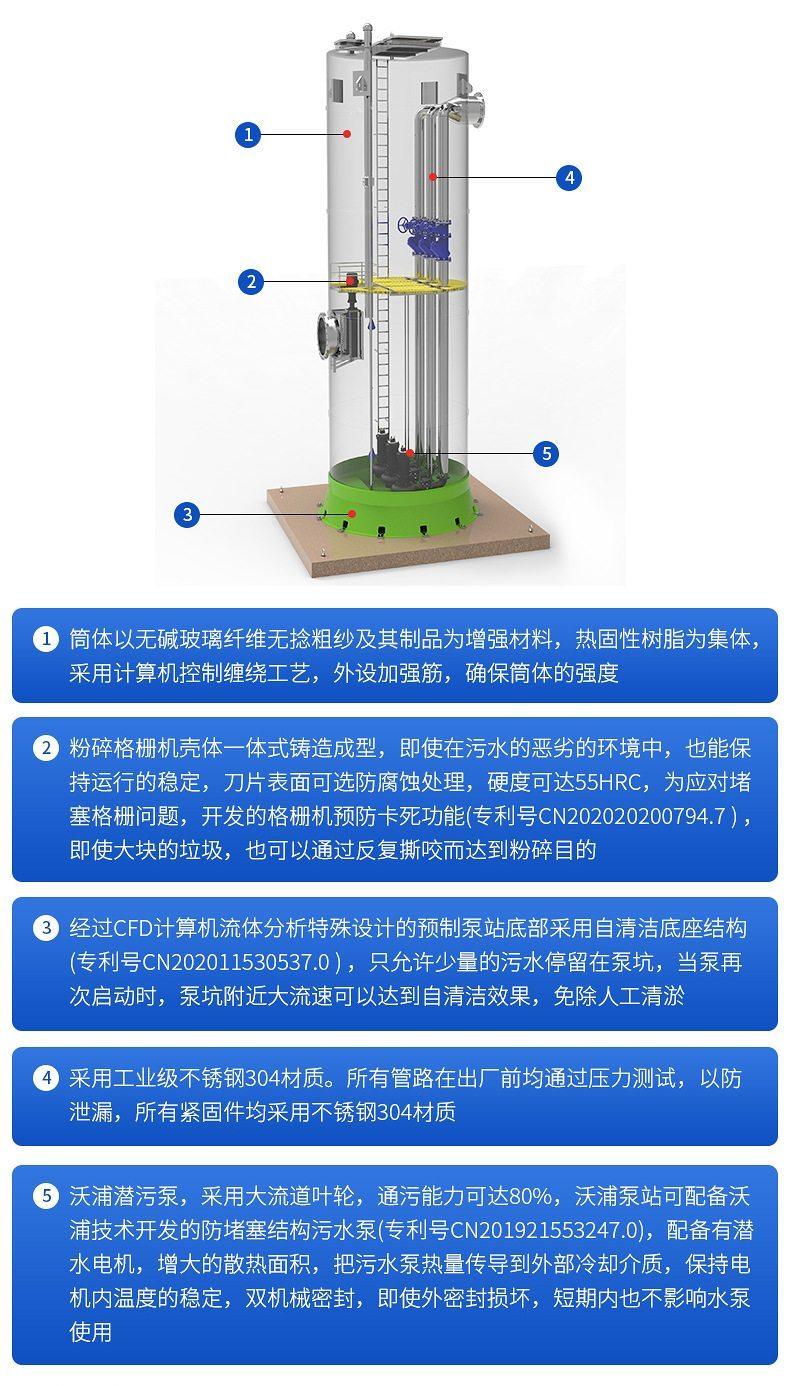 1

4

2

5

3

1 筒体以无碱玻璃纤维无捻粗纱及其制品为增强材料，热固性树脂为集体，采用计算机控制缠绕工艺，外设加强筋，确保筒体的强度

2 粉碎格栅机壳体一体式铸造成型，即使在污水的恶劣的环境中，也能保持运行的稳定，刀片表面可选防腐蚀处理，硬度可达55HRC，为应对堵塞格栅问题，开发的格栅机预防卡死功能(专利号CN202020200794.7 )，即使大块的垃圾，也可以通过反复撕咬而达到粉碎目的

3 经过CFD计算机流体分析特殊设计的预制泵站底部采用自清洁底座结构(专利号CN202011530537.0 )，只允许少量的污水停留在泵坑，当泵再次启动时，泵坑附近大流速可以达到自清洁效果，免除人工清淤

4 采用工业级不锈钢304材质。所有管路在出厂前均通过压力测试，以防泄漏，所有紧固件均采用不锈钢304材质

5 沃浦潜污泵，采用大流道叶轮，通污能力可达80%，沃浦泵站可配备沃浦技术开发的防堵塞结构污水泵(专利号CN201921553247.0)，配备有潜水电机，增大的散热面积，把污水泵热量传导到外部冷却介质，保持电机内温度的稳定，双机械密封，即使外密封损坏，短期内也不影响水泵使用