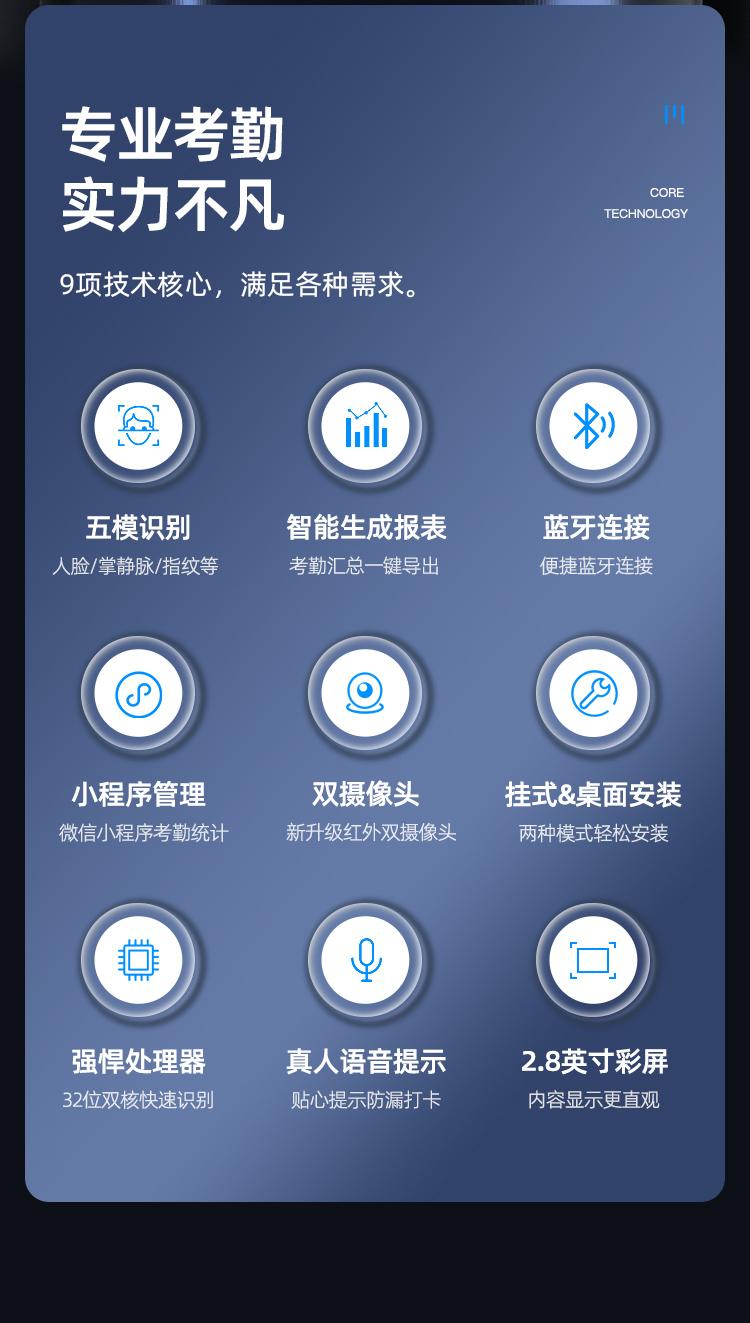 专业考勤
实力不凡

CORE
TECHNOLOGY

9项技术核心，满足各种需求。

五模识别
人脸/掌静脉/指纹等

智能生成报表
考勤汇总一键导出

蓝牙连接
便捷蓝牙连接

小程序管理
微信小程序考勤统计

双摄像头
新升级红外双摄像头

挂式&桌面安装
两种模式轻松安装

强悍处理器
32位双核快速识别

真人语音提示
贴心提示防漏打卡

2.8英寸彩屏
内容显示更直观